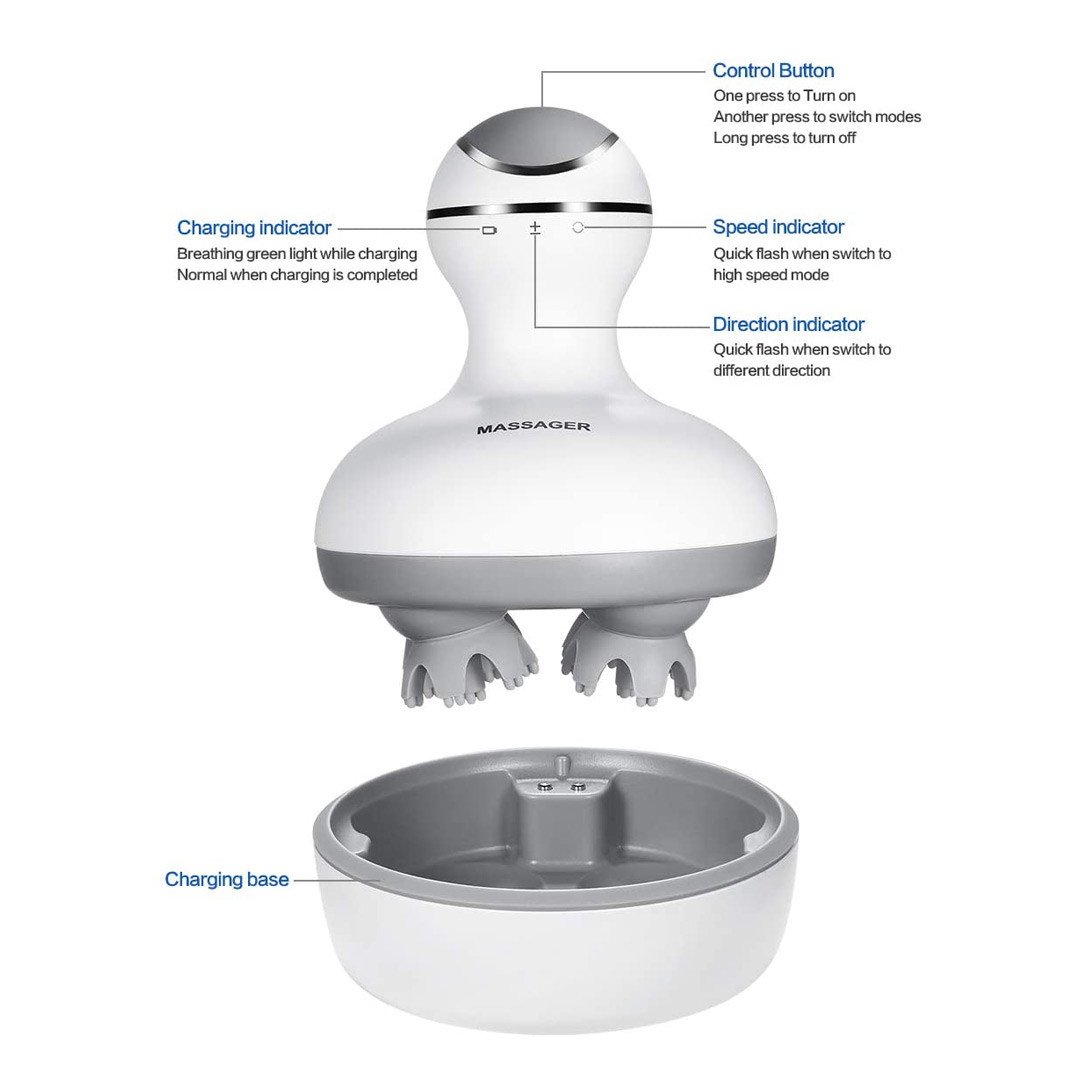 Control Button
One press to Turn on
Another press to switch modes
Long press to turn off

Charging indicator
Breathing green light while charging
Normal when charging is completed

Speed indicator
Quick flash when switch to high speed mode

Direction indicator
Quick flash when switch to different direction

MASSAGER

Charging base